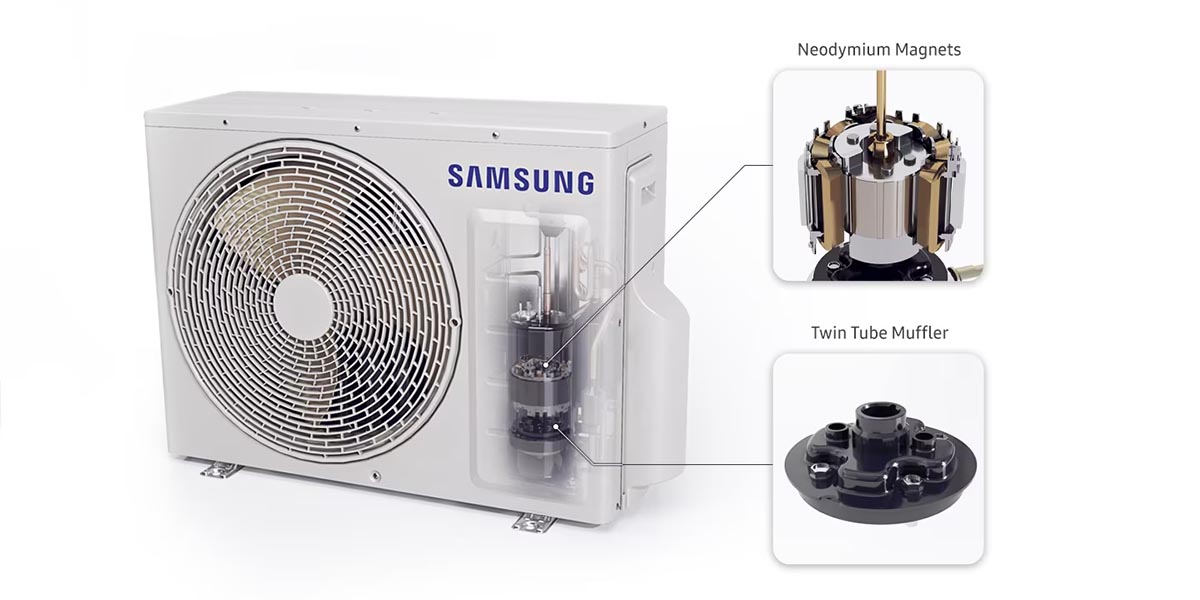 SAMSUNG

Neodymium Magnets

Twin Tube Muffler